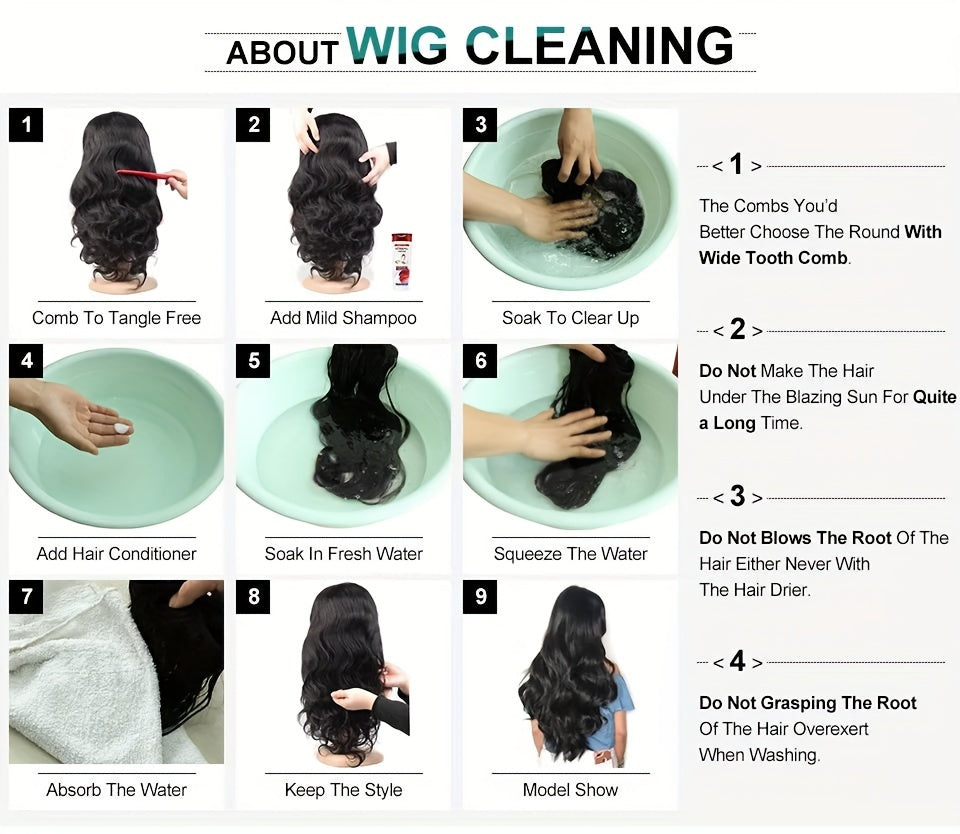 ABOUT WIG CLEANING

1
Comb To Tangle Free

2
Add Mild Shampoo

3
Soak To Clear Up

4
Add Hair Conditioner

5
Soak In Fresh Water

6
Squeeze The Water

7
Absorb The Water

8
Keep The Style

9
Model Show

< 1 >
The Combs You'd Better Choose The Round With Wide Tooth Comb.

< 2 >
Do Not Make The Hair Under The Blazing Sun For Quite a Long Time.

< 3 >
Do Not Blows The Root Of The Hair Either Never With The Hair Drier.

< 4 >
Do Not Grasping The Root Of The Hair Overexert When Washing.