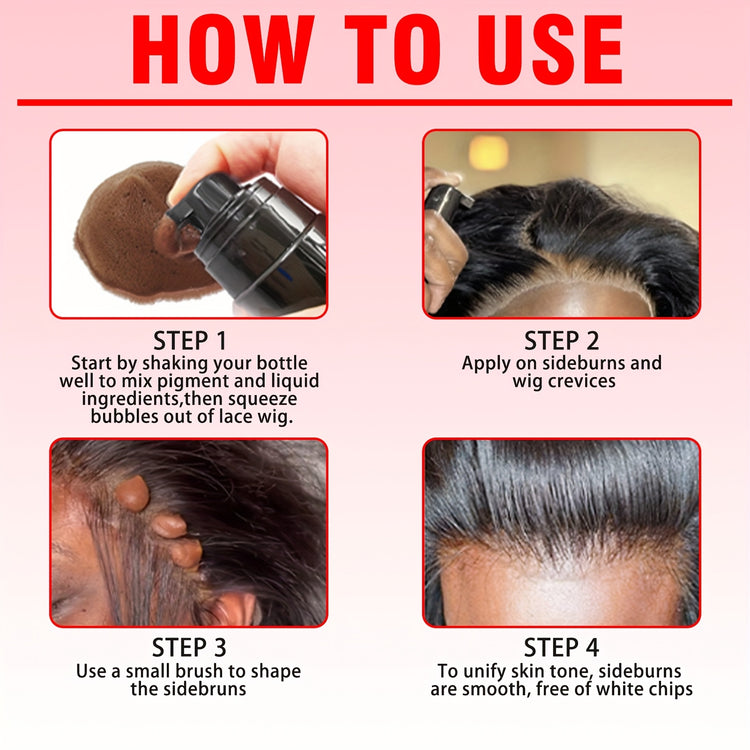 HOW TO USE

STEP 1
Start by shaking your bottle well to mix pigment and liquid ingredients,then squeeze bubbles out of lace wig.

STEP 2
Apply on sideburns and wig crevices

STEP 3
Use a small brush to shape the sidebruns

STEP 4
To unify skin tone, sideburns are smooth, free of white chips