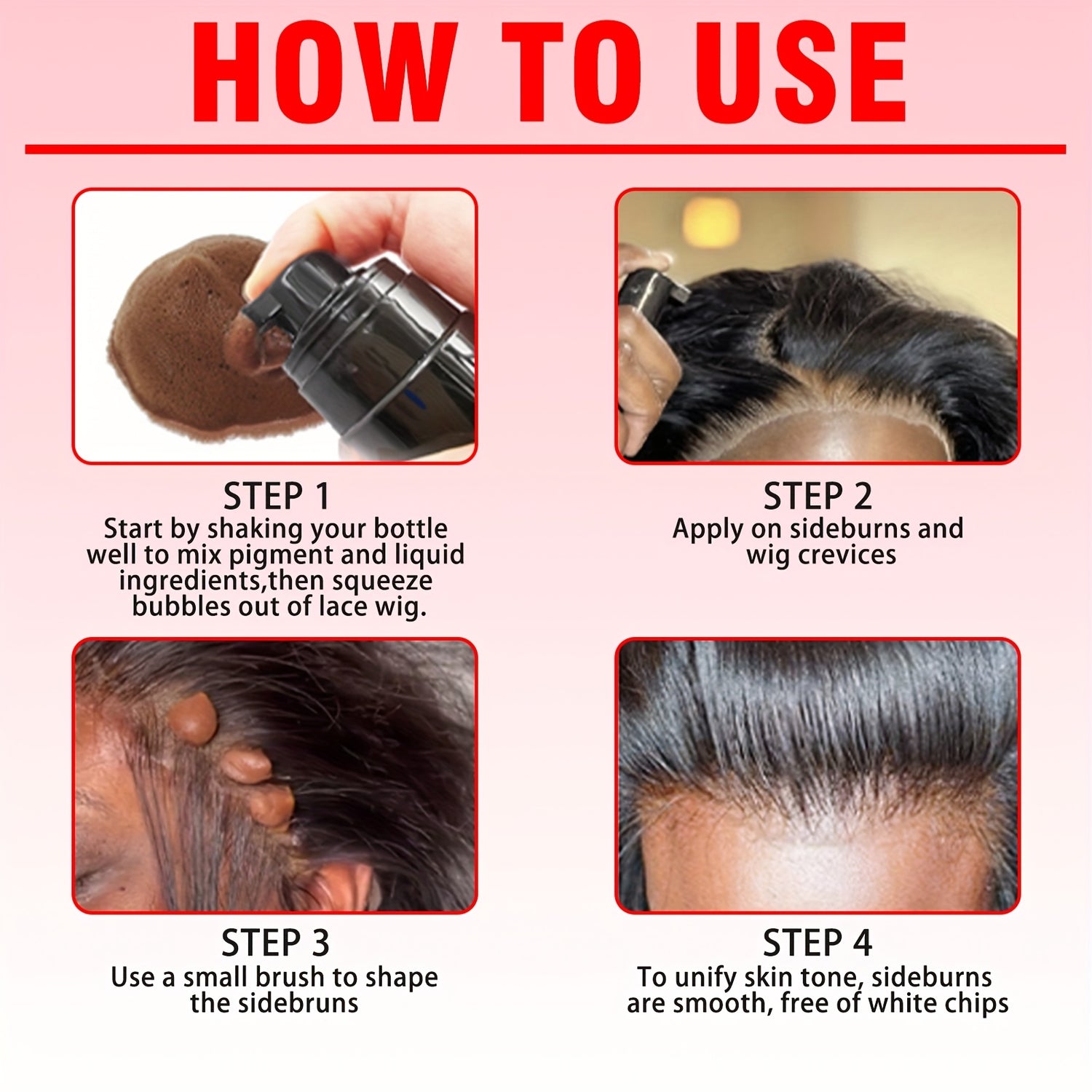 HOW TO USE

STEP 1
Start by shaking your bottle well to mix pigment and liquid ingredients,then squeeze bubbles out of lace wig.

STEP 2
Apply on sideburns and wig crevices

STEP 3
Use a small brush to shape the sidebruns

STEP 4
To unify skin tone, sideburns are smooth, free of white chips