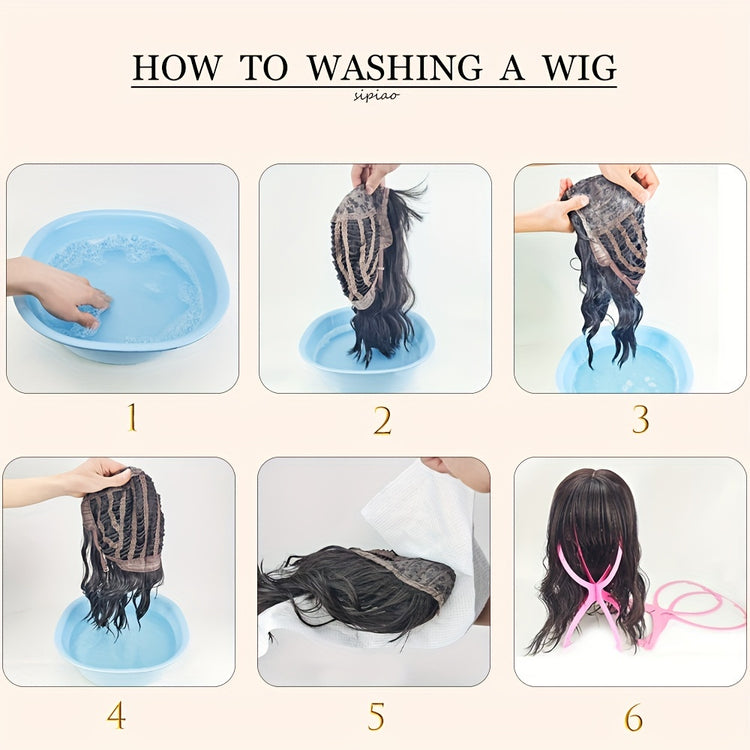 HOW TO WASHING A WIG

sipiao

1

2

3

4

5

6