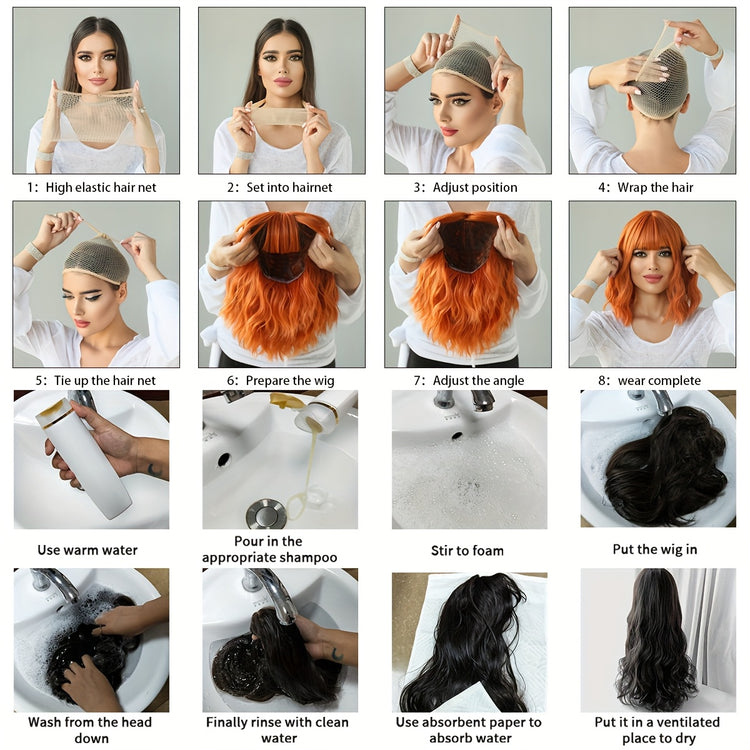 1: High elastic hair net

2: Set into hairnet

3: Adjust position

4: Wrap the hair

5: Tie up the hair net

6: Prepare the wig

7: Adjust the angle

8: wear complete

Use warm water

Pour in the appropriate shampoo

Stir to foam

Put the wig in

Wash from the head down

Finally rinse with clean water

Use absorbent paper to absorb water

Put it in a ventilated place to dry