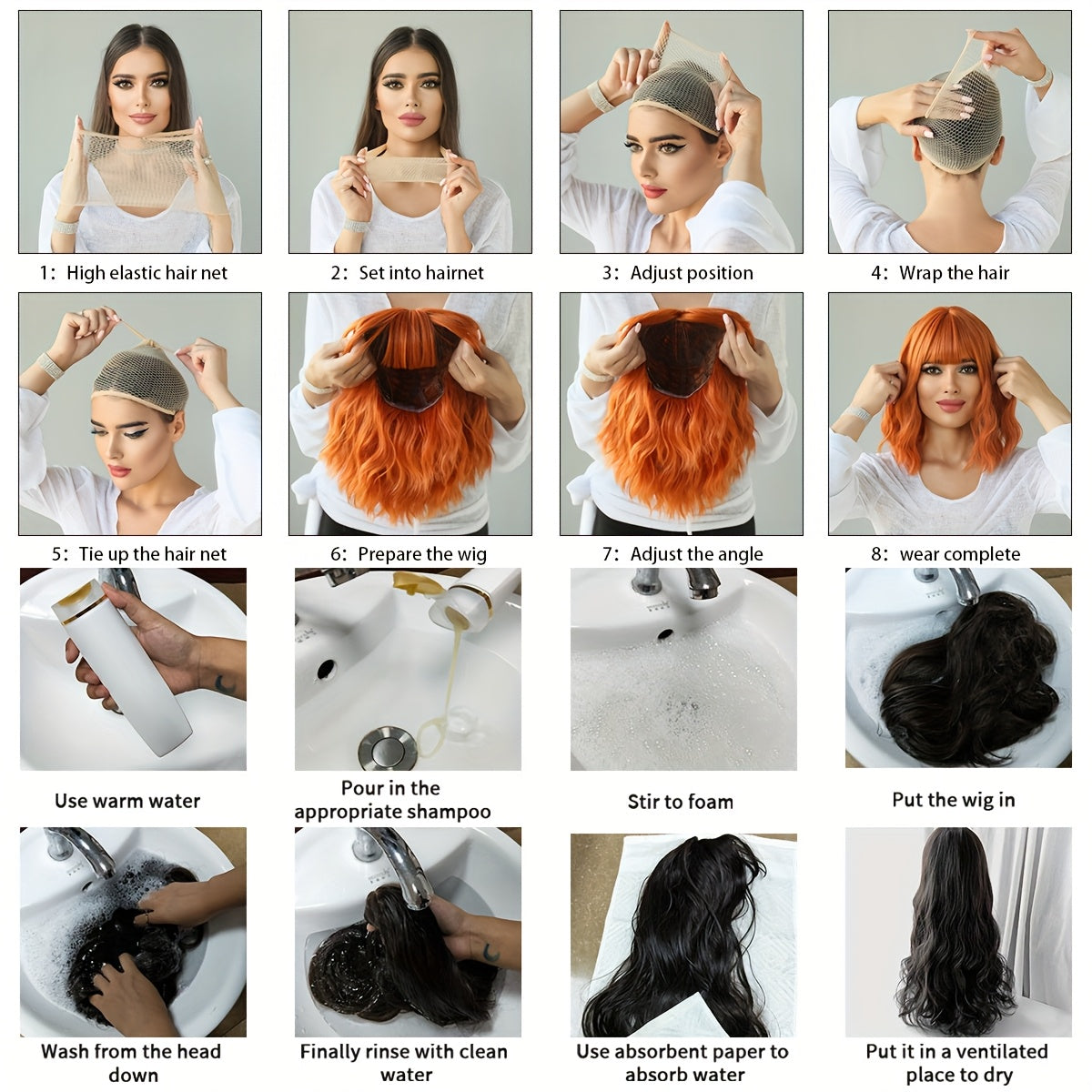 1: High elastic hair net

2: Set into hairnet

3: Adjust position

4: Wrap the hair

5: Tie up the hair net

6: Prepare the wig

7: Adjust the angle

8: wear complete

Use warm water

Pour in the appropriate shampoo

Stir to foam

Put the wig in

Wash from the head down

Finally rinse with clean water

Use absorbent paper to absorb water

Put it in a ventilated place to dry