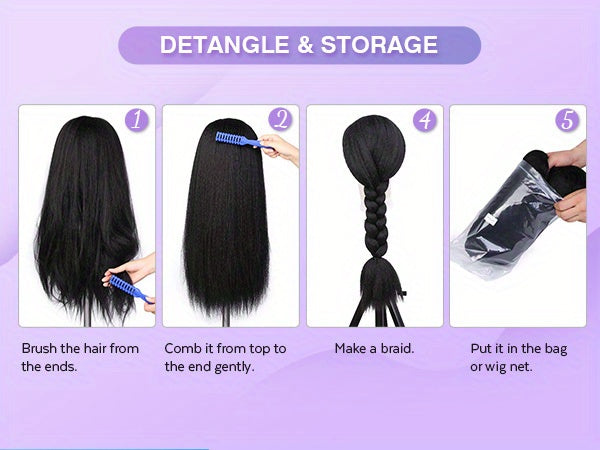 DETANGLE & STORAGE

1

Brush the hair from the ends.

2

Comb it from top to the end gently.

4

Make a braid.

5

Put it in the bag or wig net.