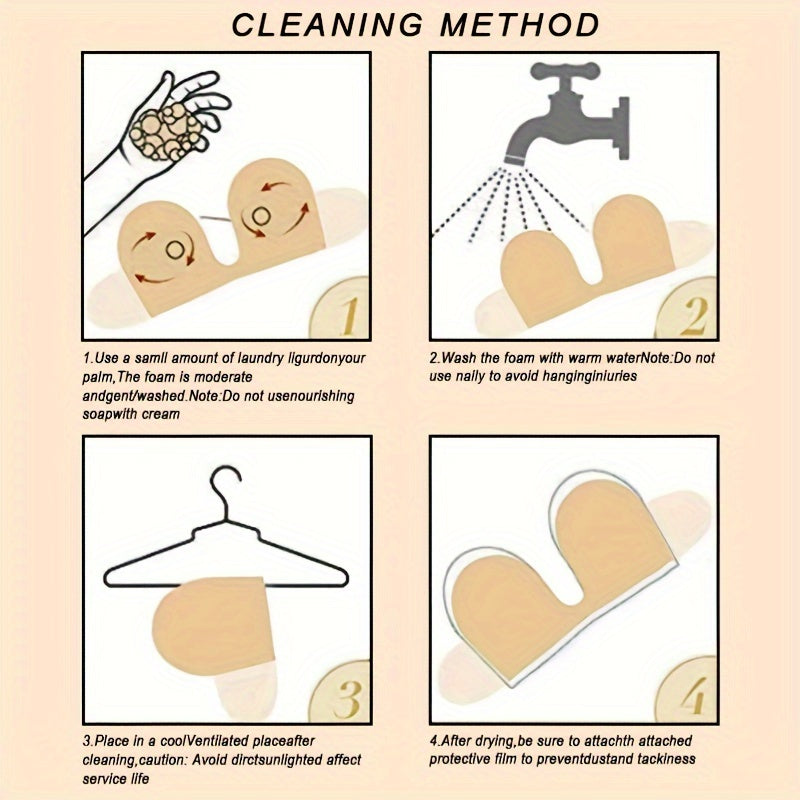 CLEANING METHOD

1

1.Use a samll amount of laundry ligurdonyour palm,The foam is moderate andgent/washed.Note:Do not usenourishing soapwith cream

2

2.Wash the foam with warm waterNote:Do not use nally to avoid hanginginiuries

3

3.Place in a coolVentilated placeafter cleaning,caution: Avoid dirctsunlighted affect service life

4

4.After drying,be sure to attachth attached protective film to preventdustand tackiness