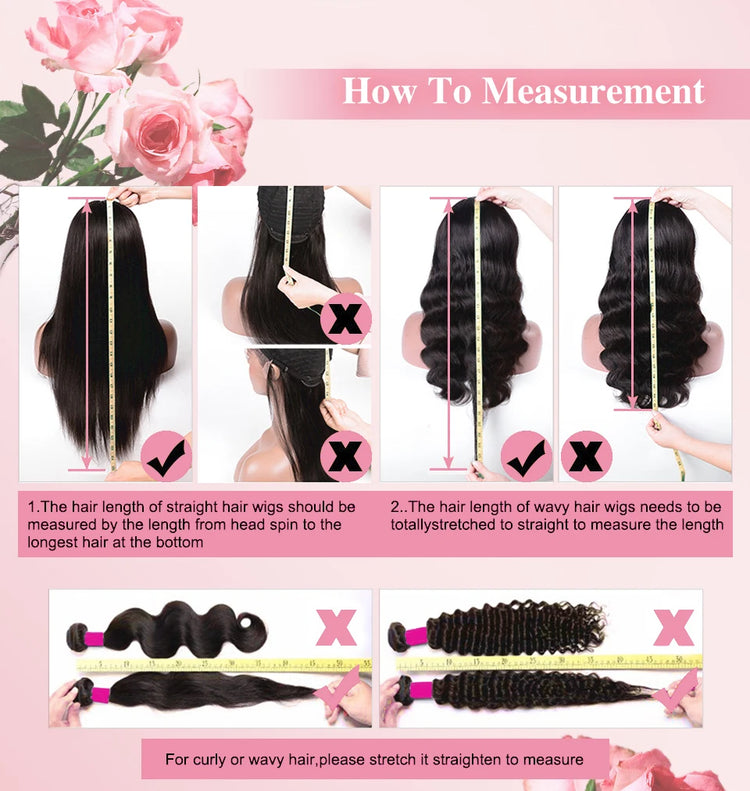 How To Measurement

1.The hair length of straight hair wigs should be measured by the length from head spin to the longest hair at the bottom

2..The hair length of wavy hair wigs needs to be totallystretched to straight to measure the length

For curly or wavy hair,please stretch it straighten to measure