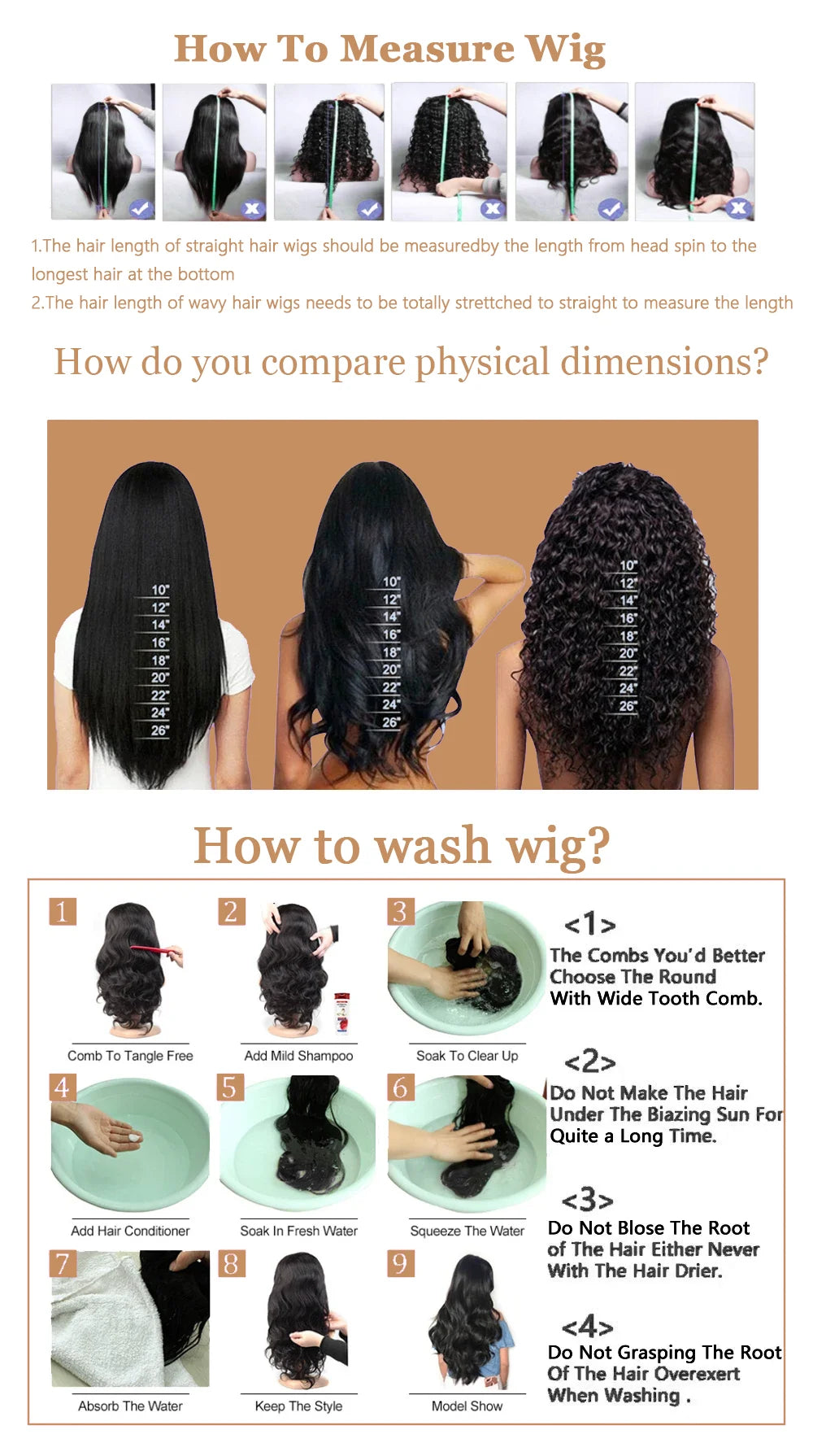 How To Measure Wig

1.The hair length of straight hair wigs should be measuredby the length from head spin to the longest hair at the bottom
2.The hair length of wavy hair wigs needs to be totally strettched to straight to measure the length

How do you compare physical dimensions?

10"
12"
14"
16"
18"
20"
22"
24"
26"

10"
12"
14"
16"
18"
20"
22"
24"
26"

10"
12"
14"
16"
18"
20"
22"
24"
26"

How to wash wig?

1
Comb To Tangle Free

2
Add Mild Shampoo

3
Soak To Clear Up

4
Add Hair Conditioner

5
Soak In Fresh Water

6
Squeeze The Water

7
Absorb The Water

8
Keep The Style

9
Model Show

<1>
The Combs You'd Better Choose The Round With Wide Tooth Comb.

<2>
Do Not Make The Hair Under The Biazing Sun For Quite a Long Time.

<3>
Do Not Blose The Root of The Hair Either Never With The Hair Drier.

<4>
Do Not Grasping The Root Of The Hair Overexert When Washing .