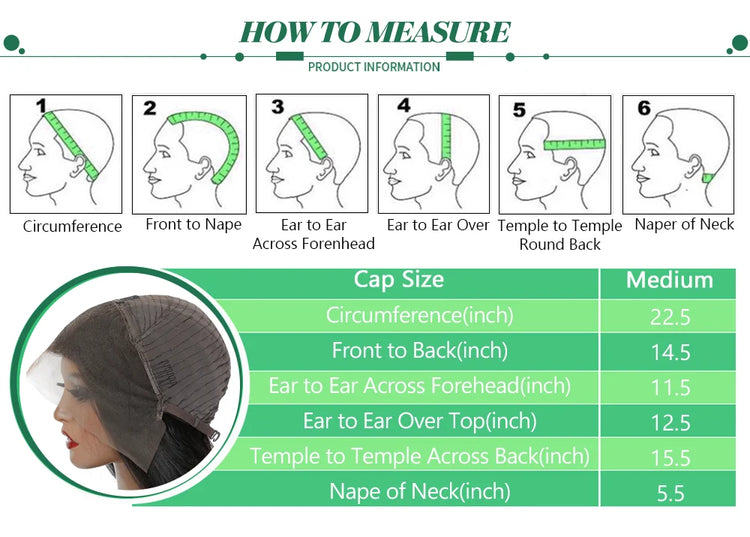 HOW TO MEASURE

PRODUCT INFORMATION

1
Circumference

2
Front to Nape

3
Ear to Ear Across Forenhead

4
Ear to Ear Over

5
Temple to Temple Round Back

6
Naper of Neck

| Cap Size | Medium |
|---|---|
| Circumference(inch) | 22.5 |
| Front to Back(inch) | 14.5 |
| Ear to Ear Across Forehead(inch) | 11.5 |
| Ear to Ear Over Top(inch) | 12.5 |
| Temple to Temple Across Back(inch) | 15.5 |
| Nape of Neck(inch) | 5.5 |