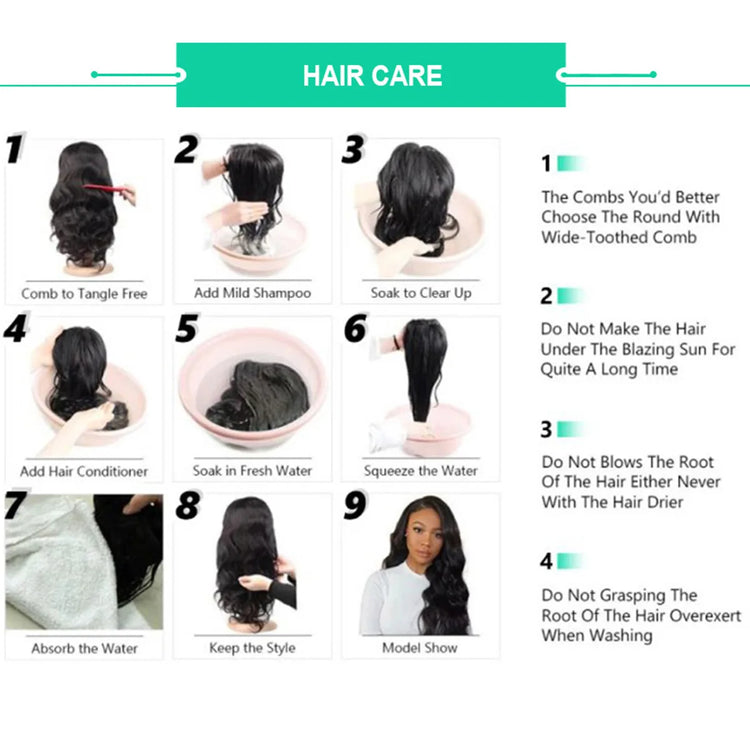 HAIR CARE

1
Comb to Tangle Free

2
Add Mild Shampoo

3
Soak to Clear Up

4
Add Hair Conditioner

5
Soak in Fresh Water

6
Squeeze the Water

7
Absorb the Water

8
Keep the Style

9
Model Show

1
The Combs You'd Better Choose The Round With Wide-Toothed Comb

2
Do Not Make The Hair Under The Blazing Sun For Quite A Long Time

3
Do Not Blows The Root Of The Hair Either Never With The Hair Drier

4
Do Not Grasping The Root Of The Hair Overexert When Washing