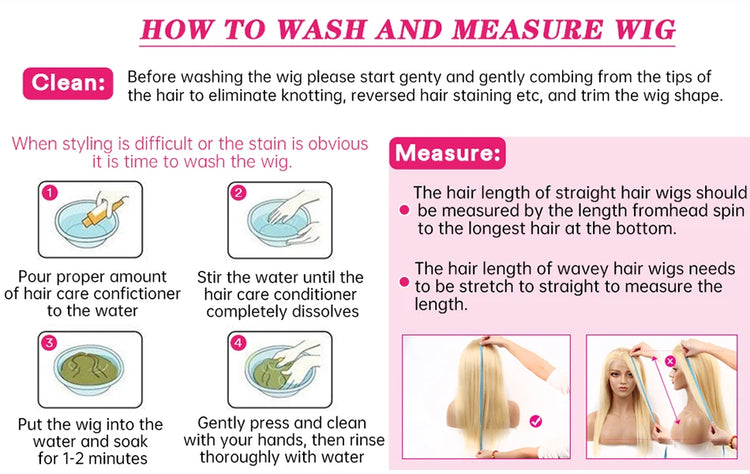 HOW TO WASH AND MEASURE WIG

Clean: Before washing the wig please start genty and gently combing from the tips of the hair to eliminate knotting, reversed hair staining etc, and trim the wig shape.

When styling is difficult or the stain is obvious it is time to wash the wig.

1
Pour proper amount of hair care confictioner to the water

2
Stir the water until the hair care conditioner completely dissolves

3
Put the wig into the water and soak for 1-2 minutes

4
Gently press and clean with your hands, then rinse thoroughly with water

Measure:

The hair length of straight hair wigs should be measured by the length fromhead spin to the longest hair at the bottom.

The hair length of wavey hair wigs needs to be stretch to straight to measure the length.