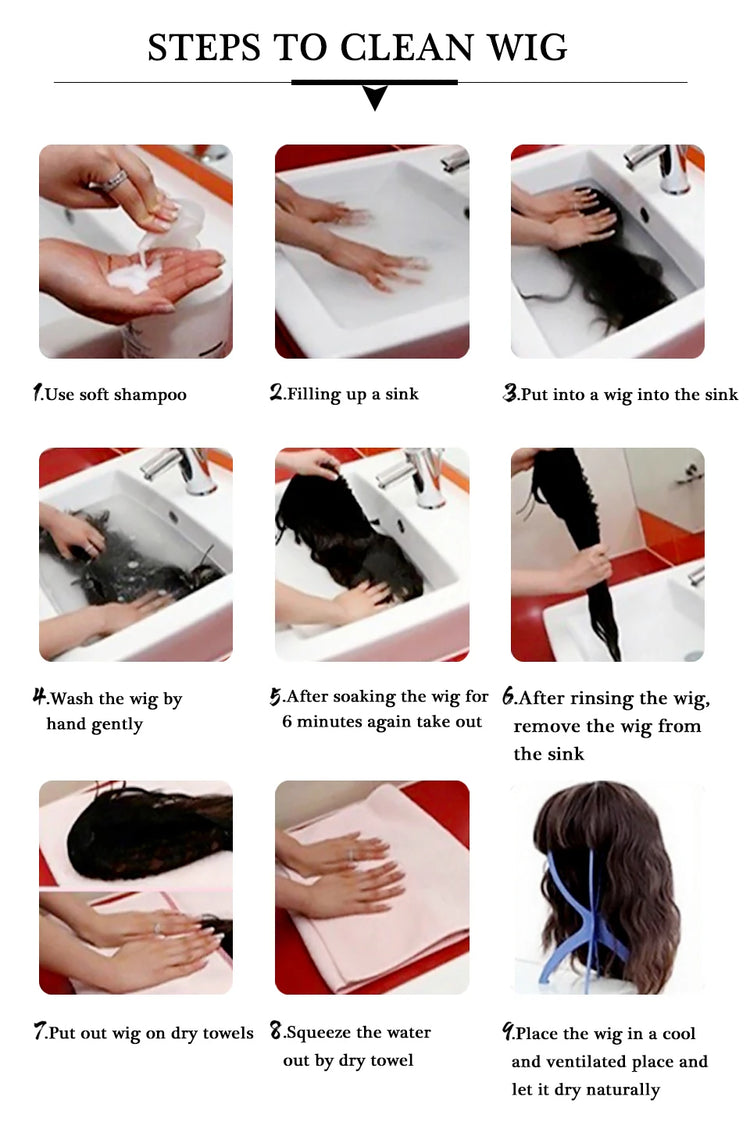 STEPS TO CLEAN WIG

1.Use soft shampoo

2.Filling up a sink

3.Put into a wig into the sink

4.Wash the wig by hand gently

5.After soaking the wig for 6 minutes again take out

6.After rinsing the wig, remove the wig from the sink

7.Put out wig on dry towels

8.Squeeze the water out by dry towel

9.Place the wig in a cool and ventilated place and let it dry naturally