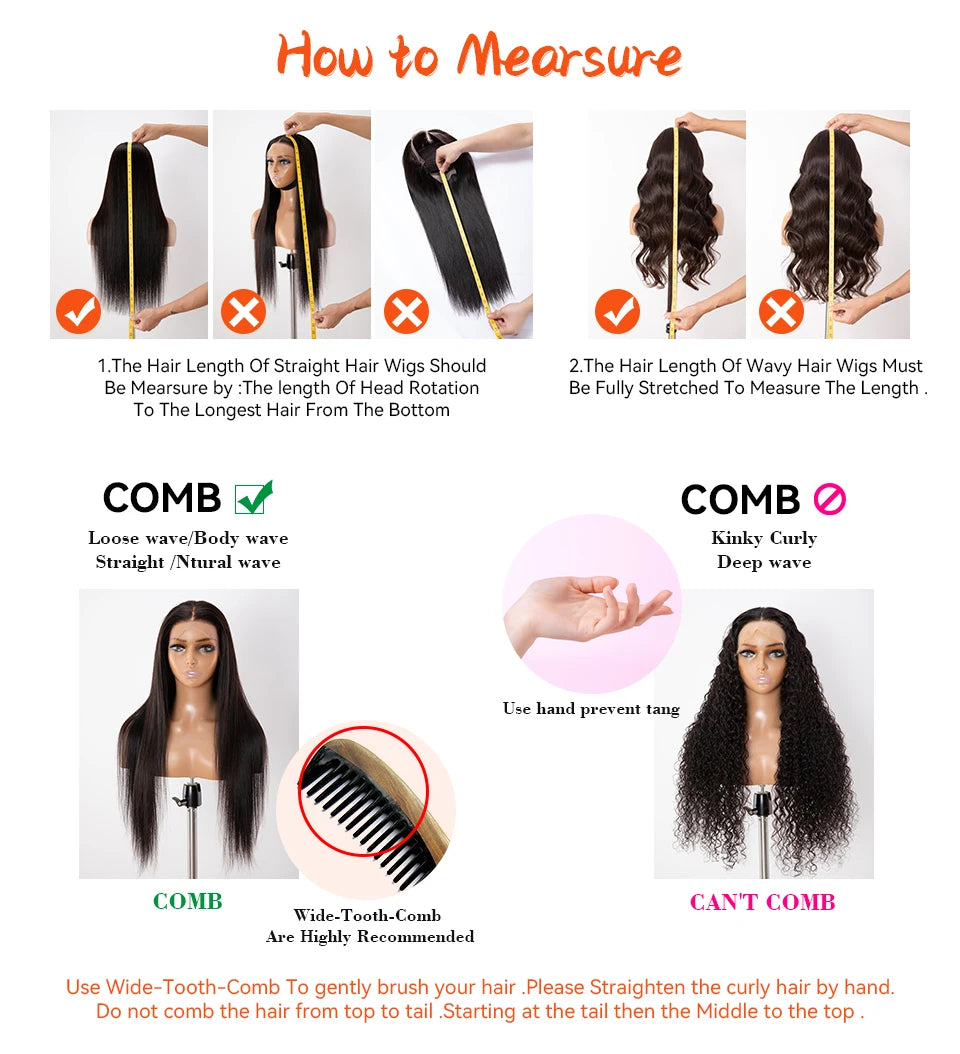 How to Mearsure

1.The Hair Length Of Straight Hair Wigs Should Be Mearsure by :The length Of Head Rotation To The Longest Hair From The Bottom

2.The Hair Length Of Wavy Hair Wigs Must Be Fully Stretched To Measure The Length .

COMB

Loose wave/Body wave
Straight /Ntural wave

COMB

Wide-Tooth-Comb
Are Highly Recommended

COMB

Kinky Curly
Deep wave

Use hand prevent tang

CAN'T COMB

Use Wide-Tooth-Comb To gently brush your hair .Please Straighten the curly hair by hand. Do not comb the hair from top to tail .Starting at the tail then the Middle to the top .