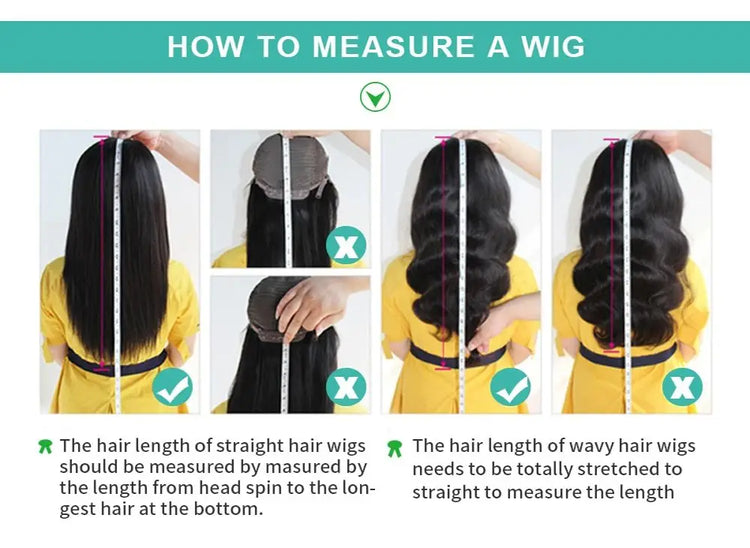 HOW TO MEASURE A WIG

The hair length of straight hair wigs should be measured by masured by the length from head spin to the longest hair at the bottom.

The hair length of wavy hair wigs needs to be totally stretched to straight to measure the length