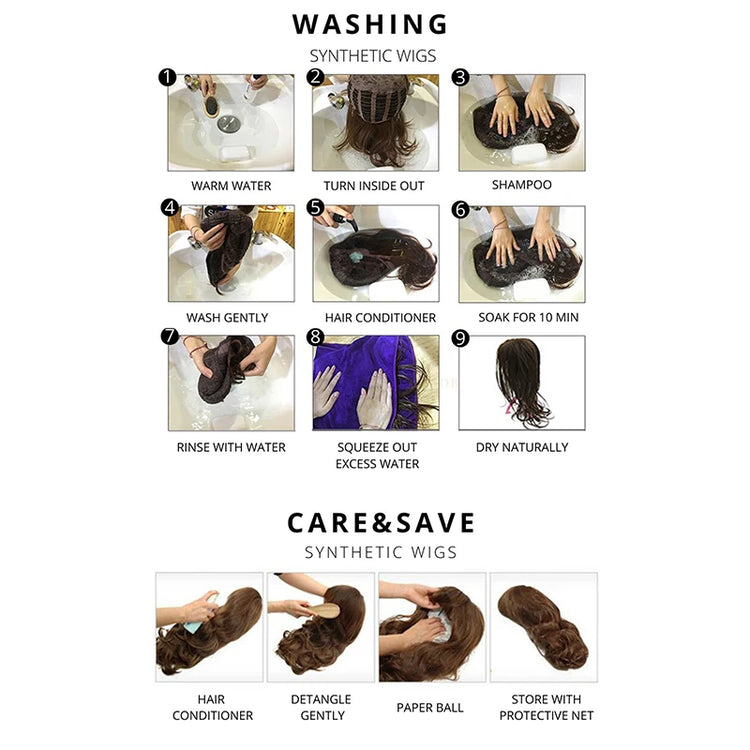 WASHING
SYNTHETIC WIGS

1
WARM WATER

2
TURN INSIDE OUT

3
SHAMPOO

4
WASH GENTLY

5
HAIR CONDITIONER

6
SOAK FOR 10 MIN

7
RINSE WITH WATER

8
SQUEEZE OUT EXCESS WATER

9
DRY NATURALLY

CARE&SAVE
SYNTHETIC WIGS

HAIR CONDITIONER

DETANGLE GENTLY

PAPER BALL

STORE WITH PROTECTIVE NET