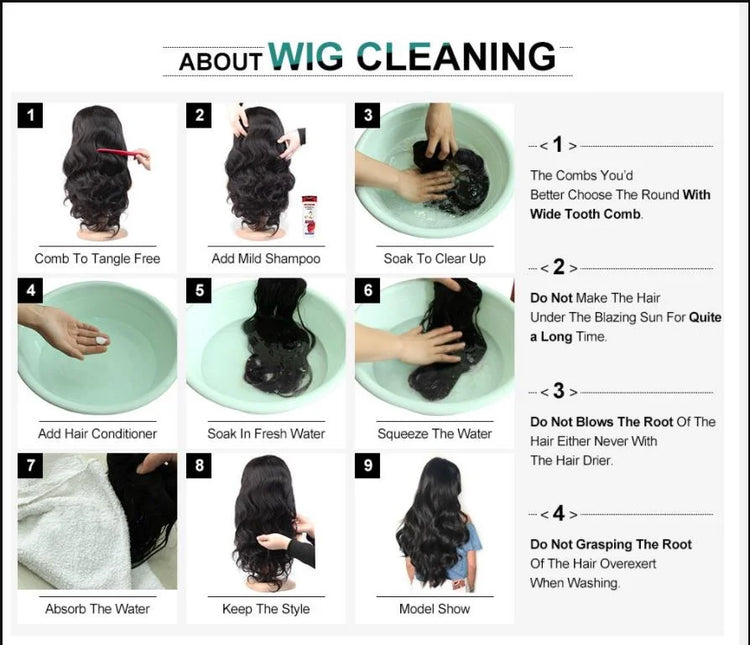 ABOUT WIG CLEANING

1
Comb To Tangle Free

2
Add Mild Shampoo

3
Soak To Clear Up

4
Add Hair Conditioner

5
Soak In Fresh Water

6
Squeeze The Water

7
Absorb The Water

8
Keep The Style

9
Model Show

< 1 >
The Combs You'd Better Choose The Round With Wide Tooth Comb.

< 2 >
Do Not Make The Hair Under The Blazing Sun For Quite a Long Time.

< 3 >
Do Not Blows The Root Of The Hair Either Never With The Hair Drier.

< 4 >
Do Not Grasping The Root Of The Hair Overexert When Washing.