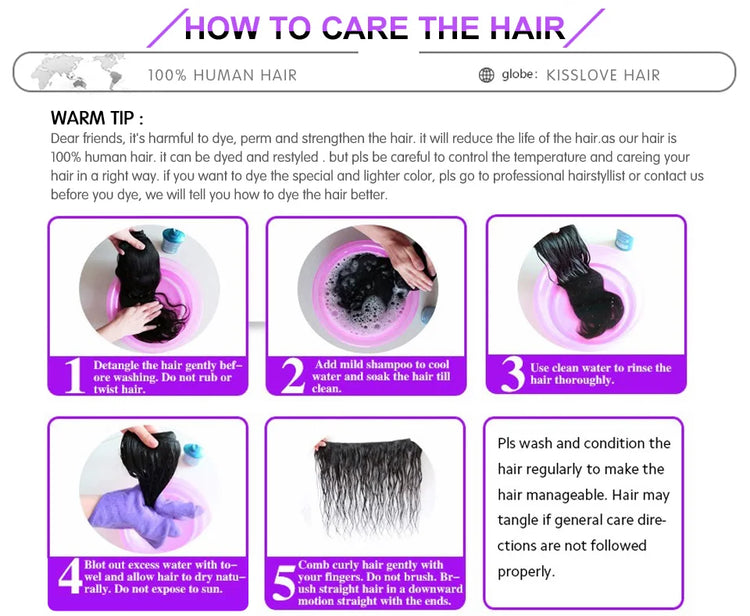 HOW TO CARE THE HAIR

100% HUMAN HAIR

globe: KISSLOVE HAIR

WARM TIP :

Dear friends, it's harmful to dye, perm and strengthen the hair. it will reduce the life of the hair.as our hair is 100% human hair. it can be dyed and restyled . but pls be careful to control the temperature and careing your hair in a right way. if you want to dye the special and lighter color, pls go to professional hairstyllist or contact us before you dye, we will tell you how to dye the hair better.

1 Detangle the hair gently before washing. Do not rub or twist hair.

2 Add mild shampoo to cool water and soak the hair till clean.

3 Use clean water to rinse the hair thoroughly.

4 Blot out excess water with towel and allow hair to dry naturally. Do not expose to sun.

5 Comb curly hair gently with your fingers. Do not brush. Brush straight hair in a downward motion straight with the ends.

Pls wash and condition the hair regularly to make the hair manageable. Hair may tangle if general care directions are not followed properly.