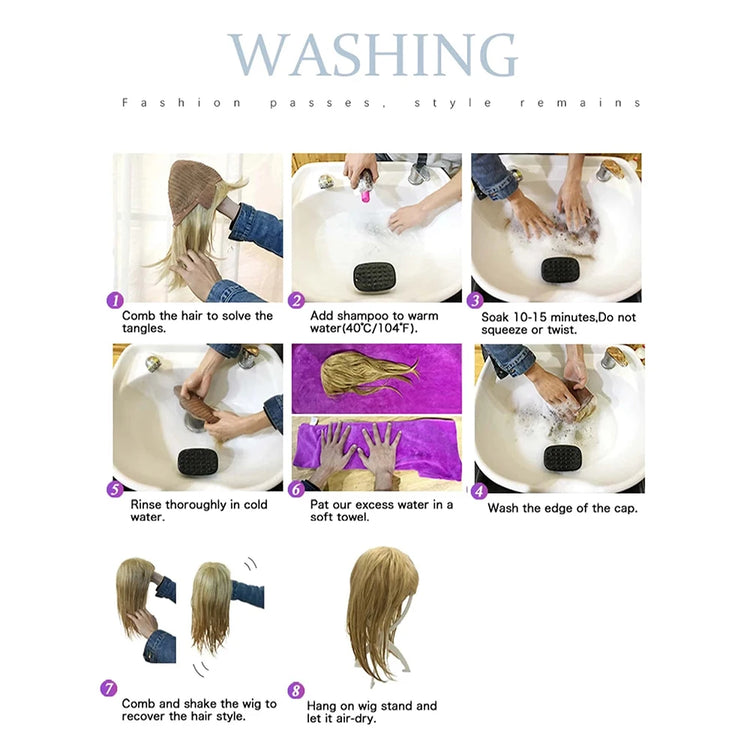 WASHING

Fashion passes, style remains

1 Comb the hair to solve the tangles.

2 Add shampoo to warm water(40°C/104°F).

3 Soak 10-15 minutes,Do not squeeze or twist.

5 Rinse thoroughly in cold water.

6 Pat our excess water in a soft towel.

4 Wash the edge of the cap.

7 Comb and shake the wig to recover the hair style.

8 Hang on wig stand and let it air-dry.