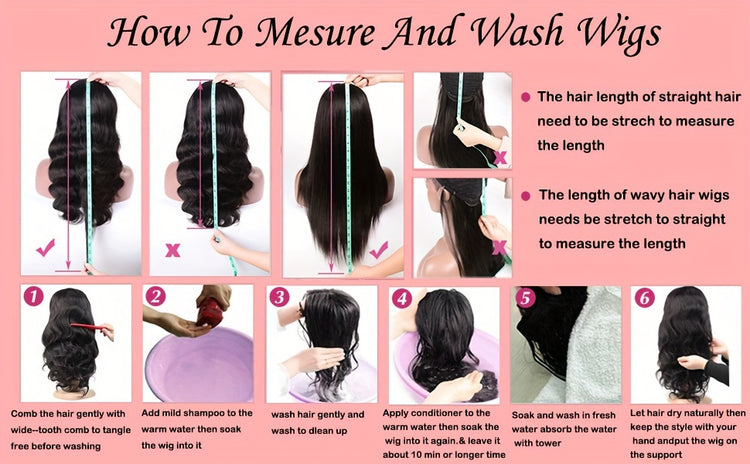 How To Mesure And Wash Wigs

The hair length of straight hair need to be strech to measure the length

The length of wavy hair wigs needs be stretch to straight to measure the length

1

Comb the hair gently with wide--tooth comb to tangle free before washing

2

Add mild shampoo to the warm water then soak the wig into it

3

wash hair gently and wash to dlean up

4

Apply conditioner to the warm water then soak the wig into it again.& leave it about 10 min or longer time

5

Soak and wash in fresh water absorb the water with tower

6

Let hair dry naturally then keep the style with your hand andput the wig on the support